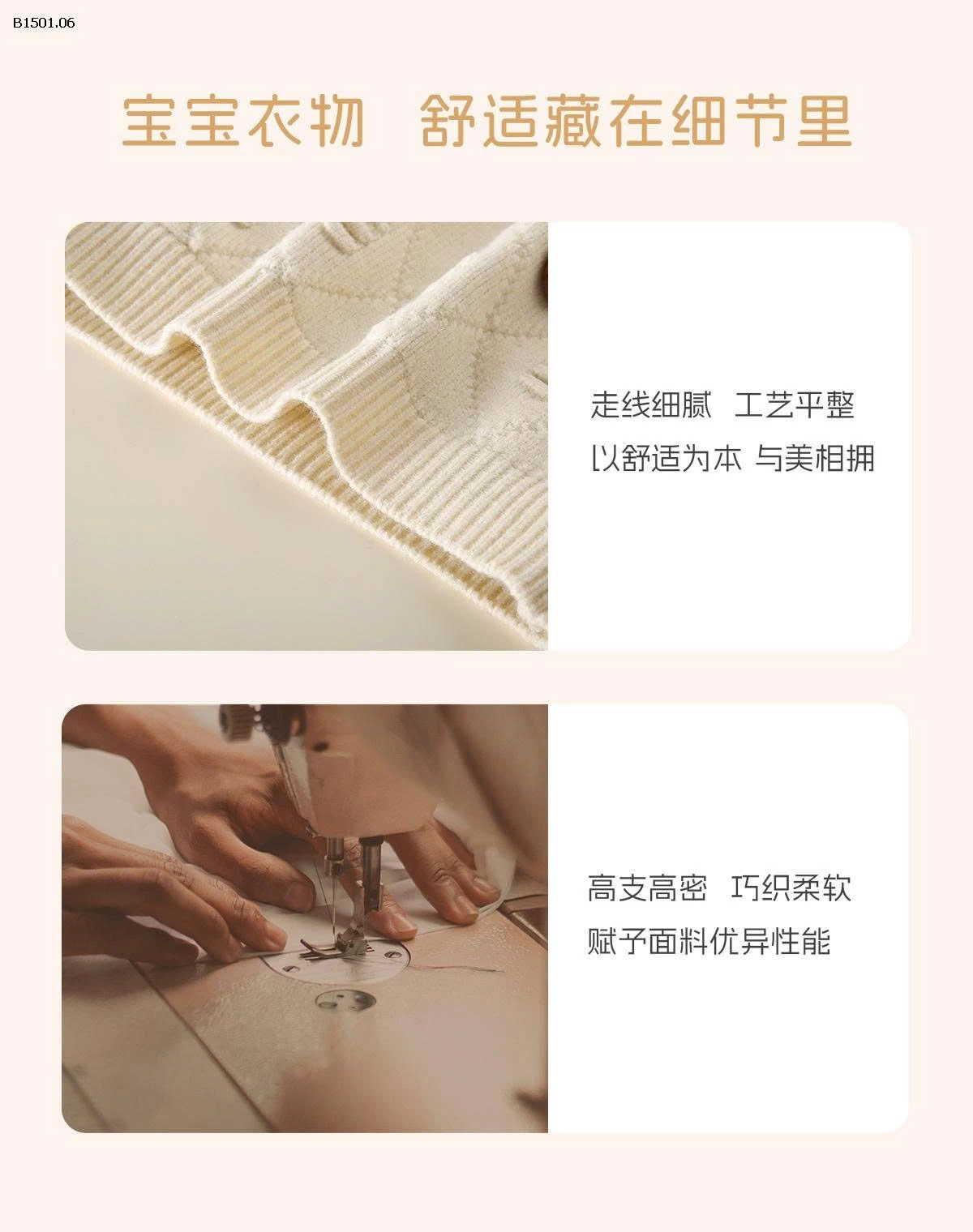 B1501.06

宝宝衣物 舒适藏在细节里

走线细腻 工艺平整
以舒适为本 与美相拥

高支高密 巧织柔软
赋予面料优异性能