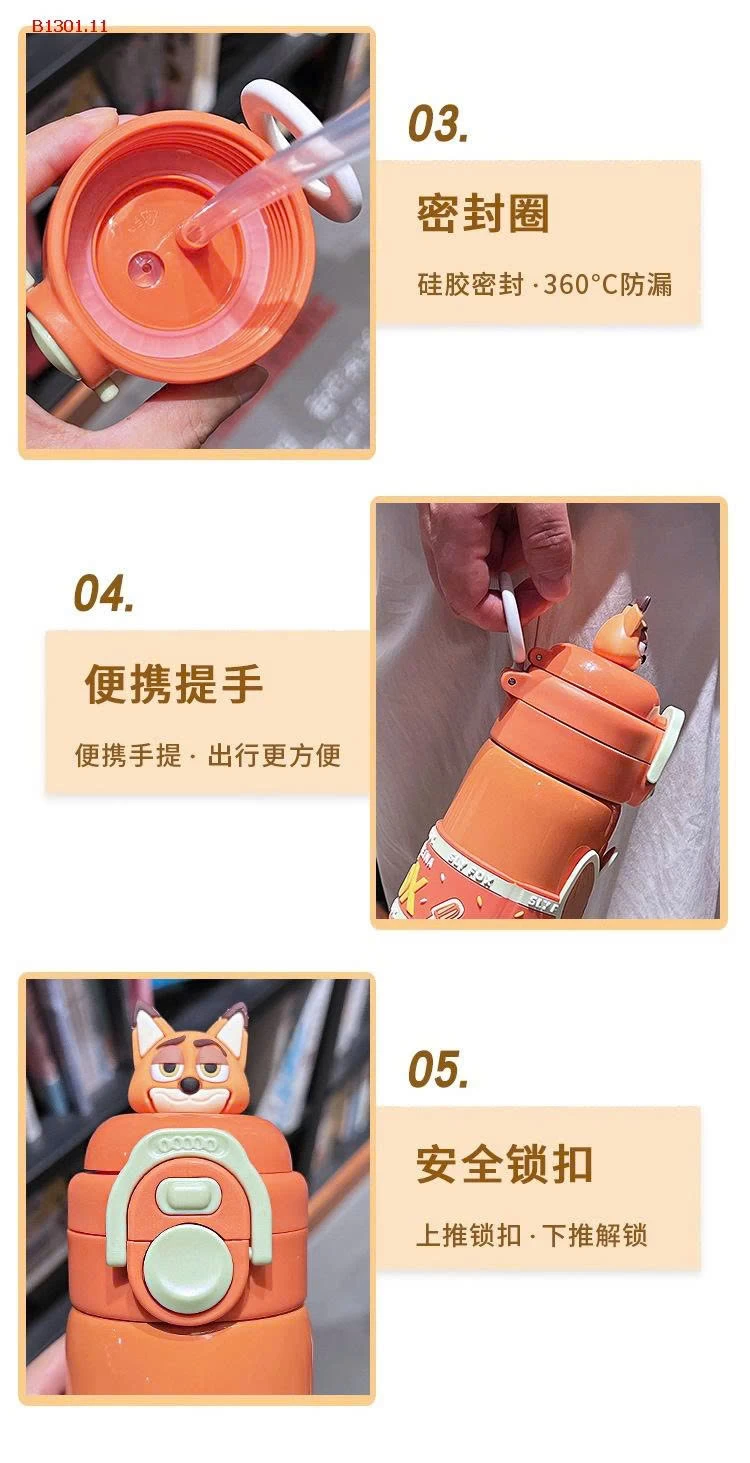 B1301.11

03.

密封圈

硅胶密封 · 360°C防漏

04.

便携提手

便携手提 · 出行更方便

SLY FOX

05.

安全锁扣

上推锁扣 · 下推解锁