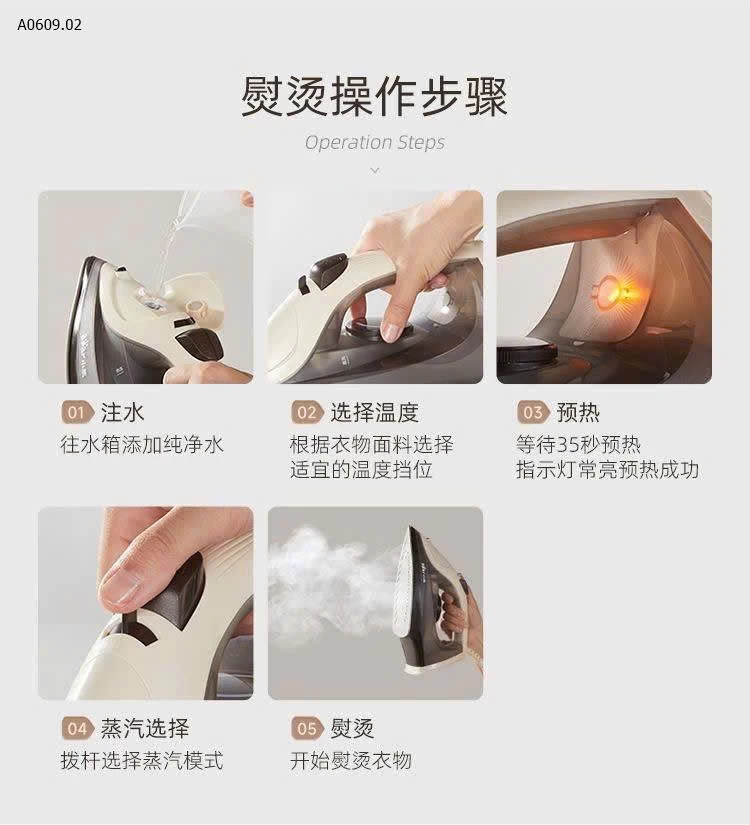 A0609.02

熨烫操作步骤

Operation Steps

01 注水
往水箱添加纯净水

02 选择温度
根据衣物面料选择适宜的温度挡位

03 预热
等待35秒预热
指示灯常亮预热成功

04 蒸汽选择
拨杆选择蒸汽模式

05 熨烫
开始熨烫衣物