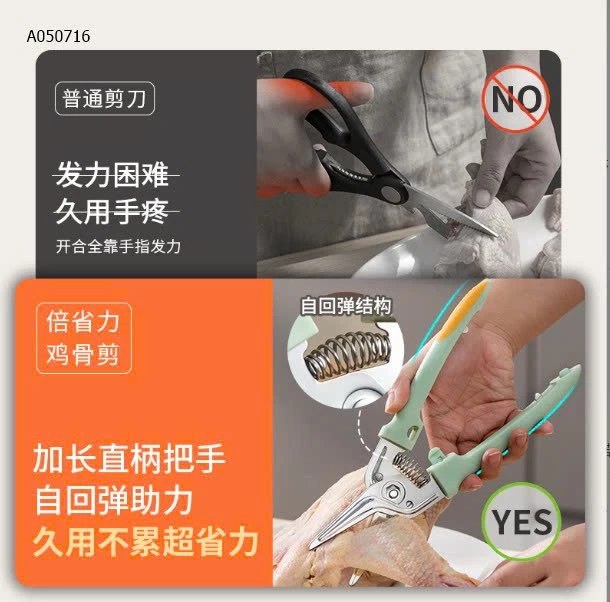 A050716

普通剪刀

发力困难
久用手疼
开合全靠手指发力

NO

倍省力
鸡骨剪

自回弹结构

加长直柄把手
自回弹助力
久用不累超省力

YES