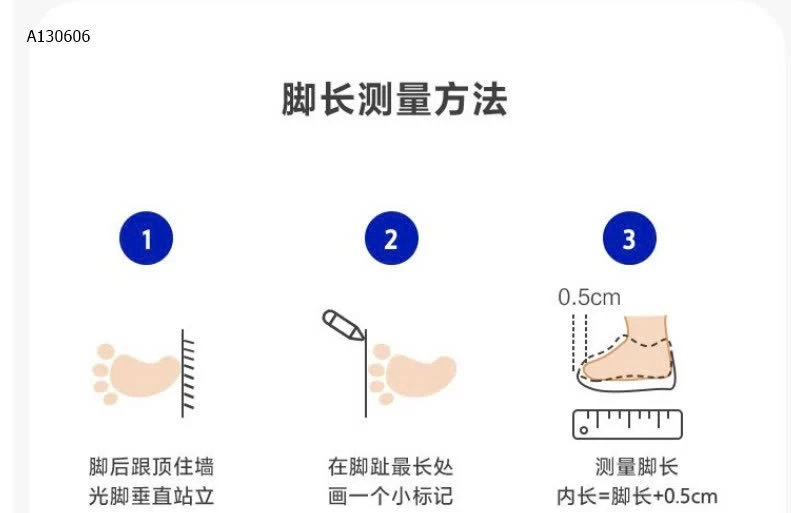 A130606

脚长测量方法

1

脚后跟顶住墙
光脚垂直站立

2

在脚趾最长处
画一个小标记

3

0.5cm

测量脚长
内长=脚长+0.5cm