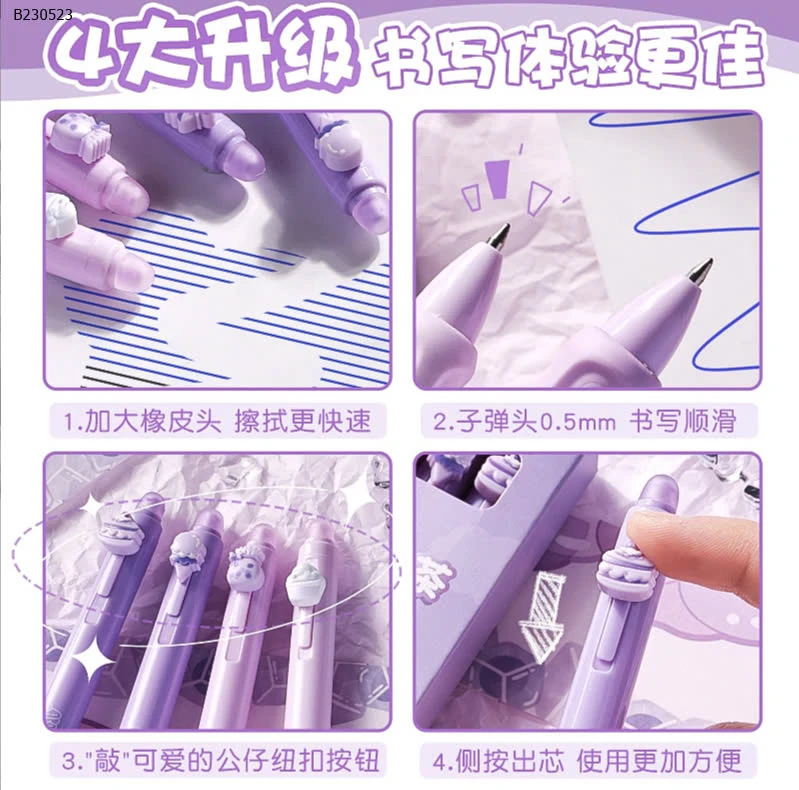 B230523

4大升级 书写体验更佳

1.加大橡皮头 擦拭更快速

2.子弹头0.5mm 书写顺滑

3."敲"可爱的公仔纽扣按钮

4.侧按出芯 使用更加方便