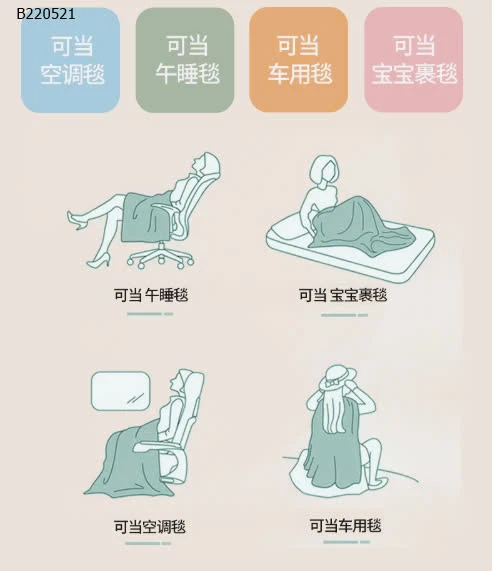 B220521

可当
空调毯

可当
午睡毯

可当
车用毯

可当
宝宝裹毯

可当 午睡毯

可当 宝宝裹毯

可当空调毯

可当车用毯