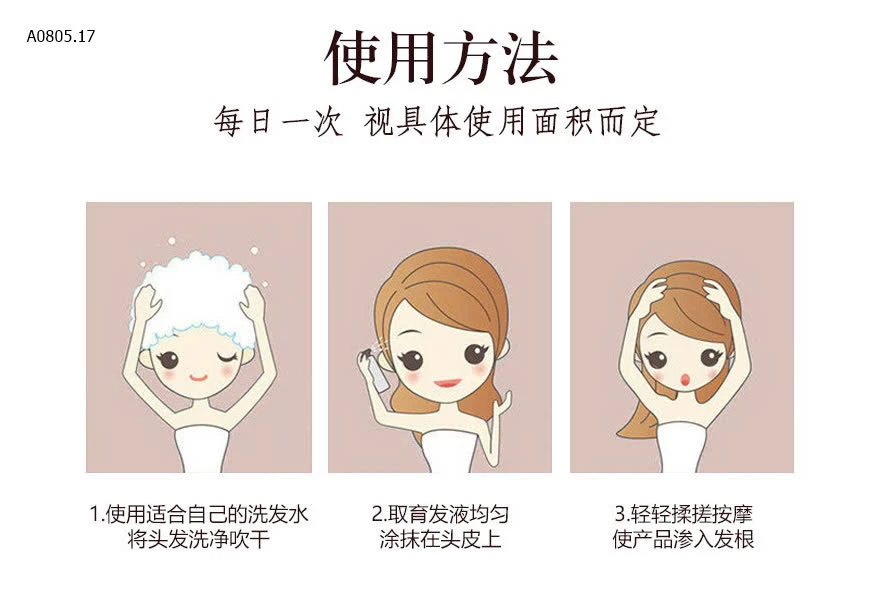 A0805.17

使用方法

每日一次 视具体使用面积而定

1.使用适合自己的洗发水
将头发洗净吹干

2.取育发液均匀
涂抹在头皮上

3.轻轻揉搓按摩
使产品渗入发根