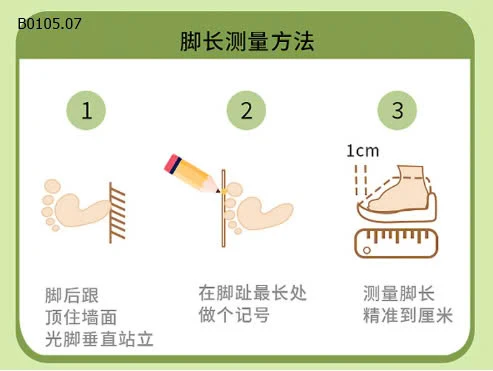 B0105.07

脚长测量方法

1

2

3

1cm

脚后跟
顶住墙面
光脚垂直站立

在脚趾最长处
做个记号

测量脚长
精准到厘米