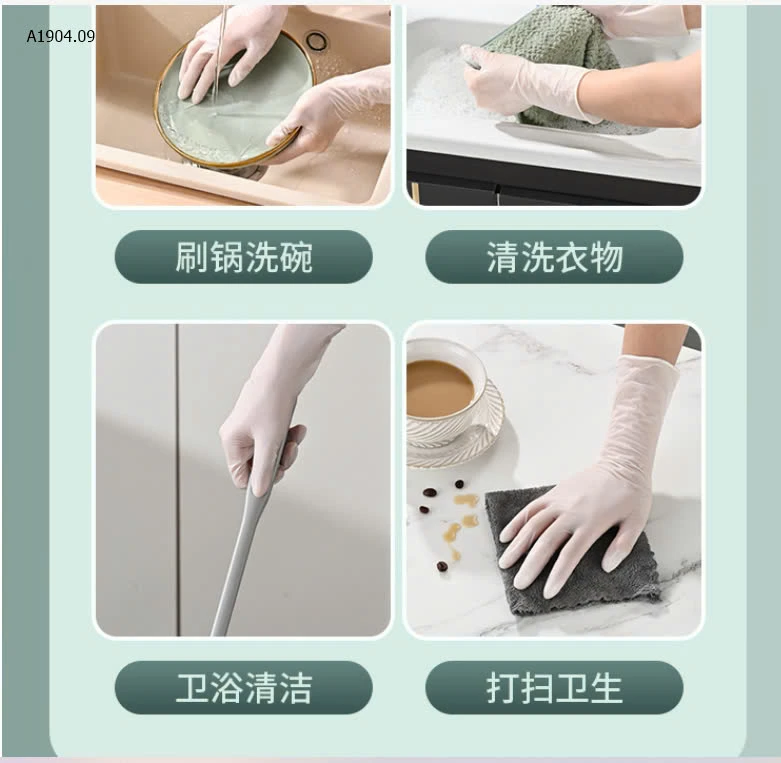 A1904.09

刷锅洗碗

清洗衣物

卫浴清洁

打扫卫生