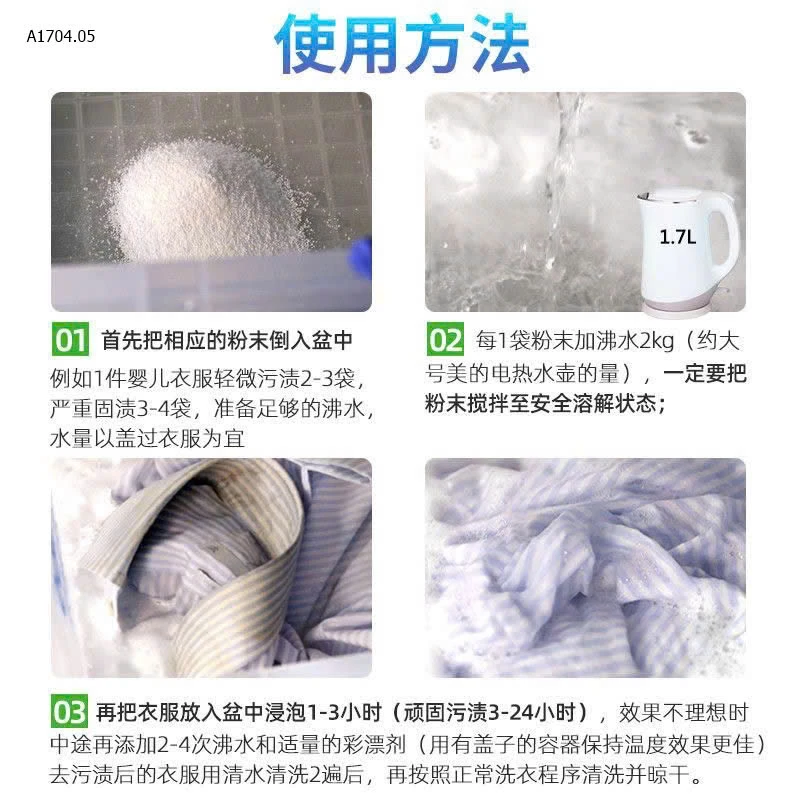 A1704.05

使用方法

1.7L

01 首先把相应的粉末倒入盆中
例如1件婴儿衣服轻微污渍2-3袋，严重固渍3-4袋，准备足够的沸水，水量以盖过衣服为宜

02 每1袋粉末加沸水2kg（约大号美的电热水壶的量），一定要把粉末搅拌至安全溶解状态；

03 再把衣服放入盆中浸泡1-3小时（顽固污渍3-24小时），效果不理想时中途再添加2-4次沸水和适量的彩漂剂（用有盖子的容器保持温度效果更佳）去污渍后的衣服用清水清洗2遍后，再按照正常洗衣程序清洗并晾干。