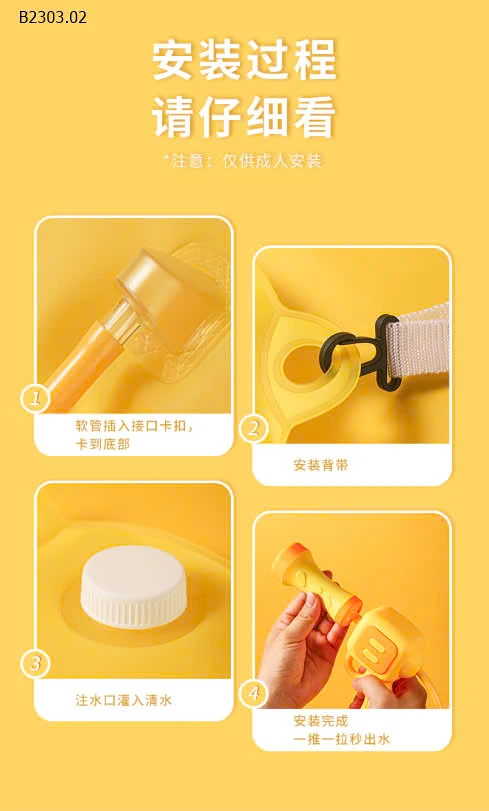 B2303.02

安装过程
请仔细看

*注意：仅供成人安装

1
软管插入接口卡扣，卡到底部

2
安装背带

3
注水口灌入清水

4
安装完成
一推一拉秒出水