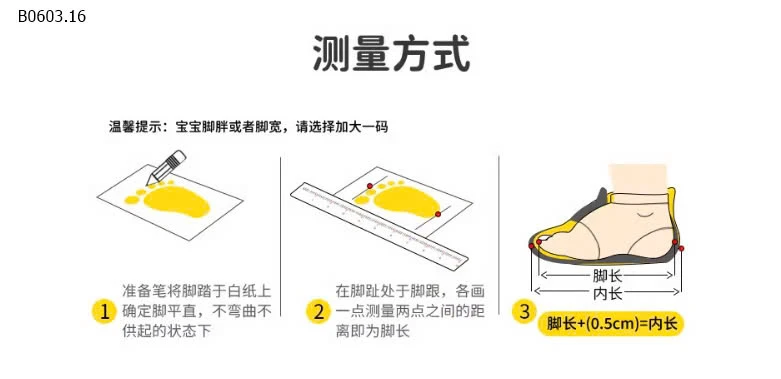 B0603.16

测量方式

温馨提示：宝宝脚胖或者脚宽，请选择加大一码

1 准备笔将脚踏于白纸上确定脚平直，不弯曲不供起的状态下

2 在脚趾处于脚跟，各画一点测量两点之间的距离即为脚长

脚长
内长

3 脚长+(0.5cm)=内长