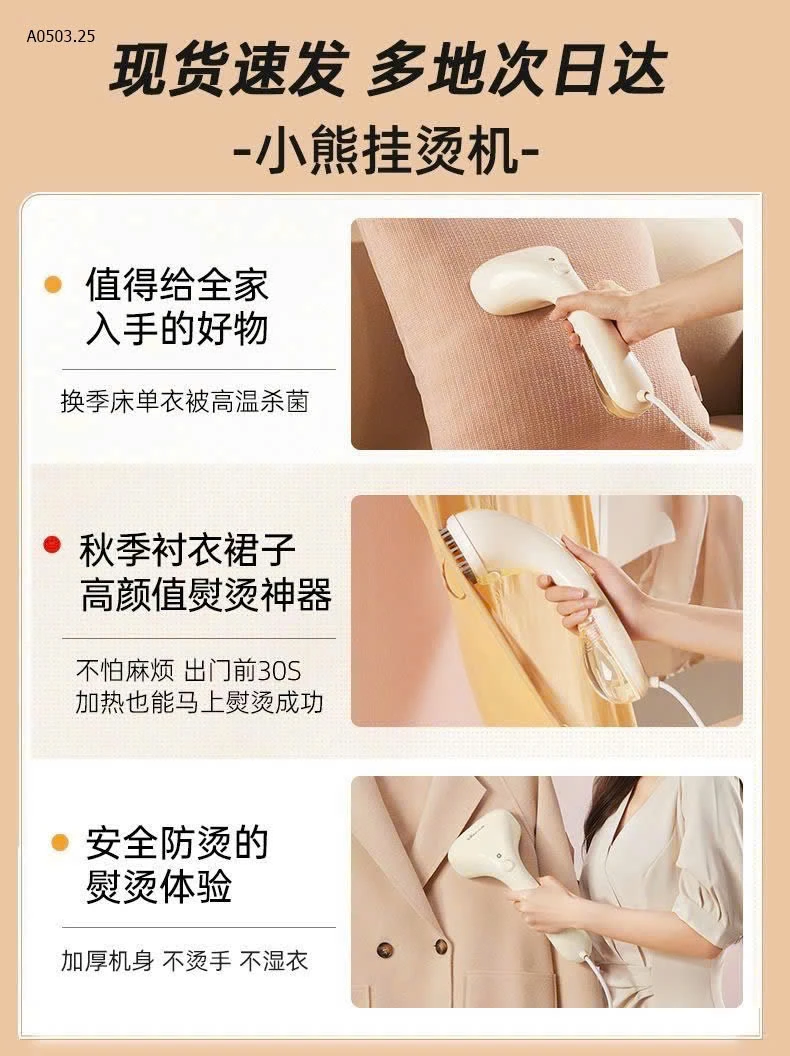 A0503.25

现货速发 多地次日达

-小熊挂烫机-

值得给全家入手的好物

换季床单衣被高温杀菌

秋季衬衣裙子高颜值熨烫神器

不怕麻烦 出门前30S
加热也能马上熨烫成功

安全防烫的熨烫体验

加厚机身 不烫手 不湿衣