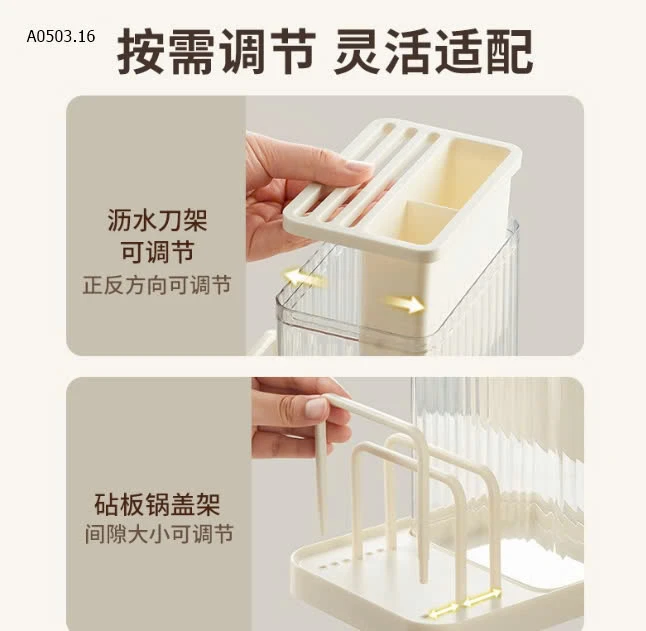 A0503.16

按需调节 灵活适配

沥水刀架
可调节
正反方向可调节

砧板锅盖架
间隙大小可调节