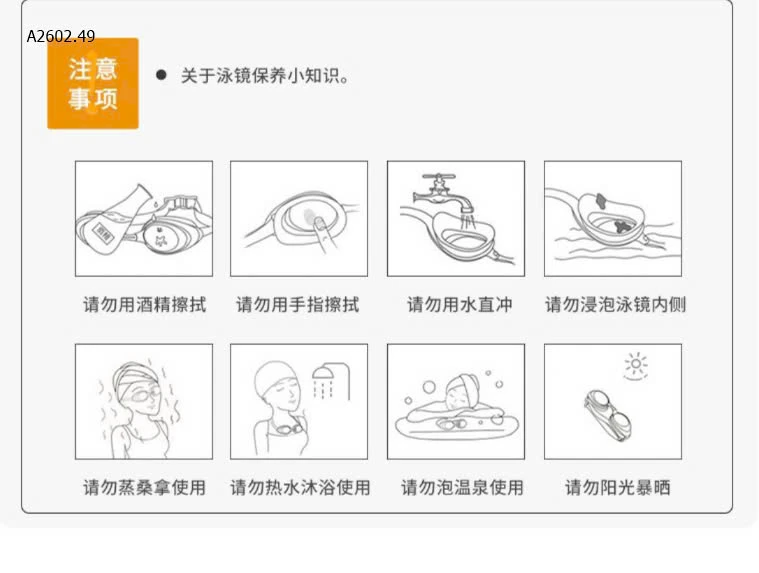 A2602.49

注意事项

● 关于泳镜保养小知识。

请勿用酒精擦拭

请勿用手指擦拭

请勿用水直冲

请勿浸泡泳镜内侧

请勿蒸桑拿使用

请勿热水沐浴使用

请勿泡温泉使用

请勿阳光暴晒